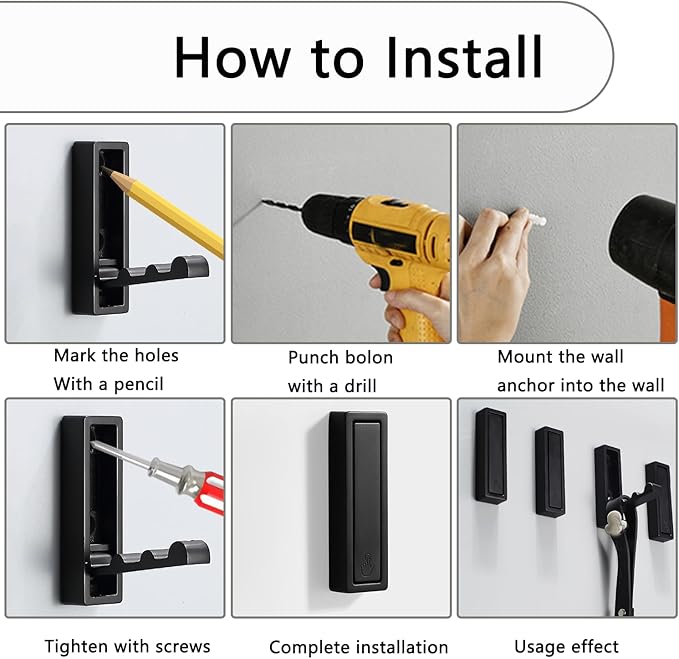 How to Install

Mark the holes
With a pencil

Punch bolon
with a drill

Mount the wall
anchor into the wall

Tighten with screws

Complete installation

Usage effect