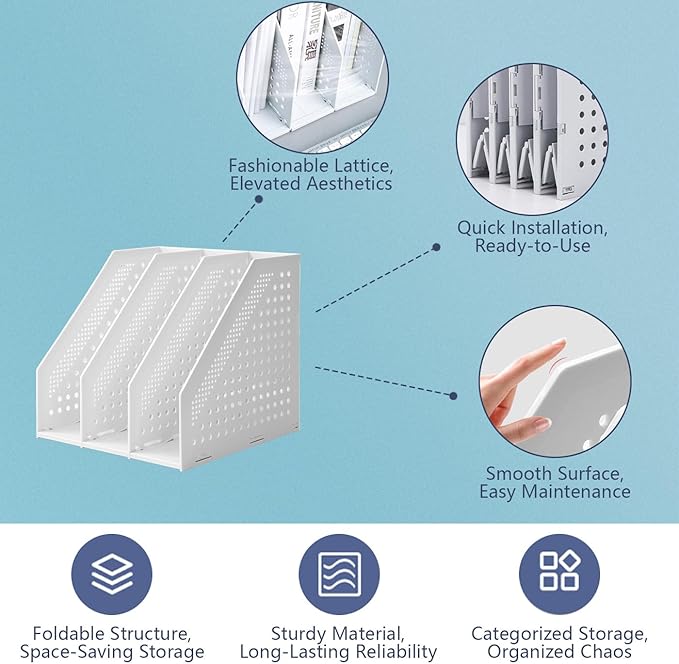 Fashionable Lattice, Elevated Aesthetics

Quick Installation, Ready-to-Use

Smooth Surface, Easy Maintenance

Foldable Structure, Space-Saving Storage

Sturdy Material, Long-Lasting Reliability

Categorized Storage, Organized Chaos