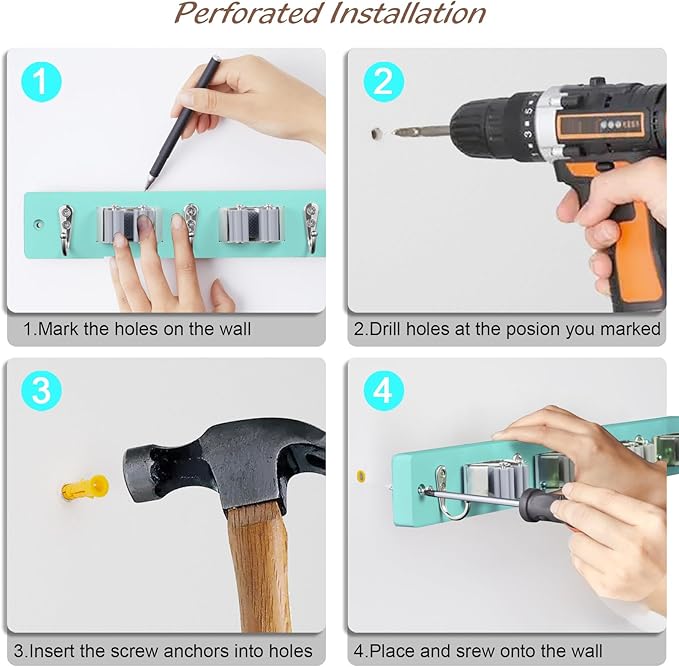 Perforated Installation

1

1.Mark the holes on the wall

2

2.Drill holes at the posion you marked

3

3.Insert the screw anchors into holes

4

4.Place and srew onto the wall