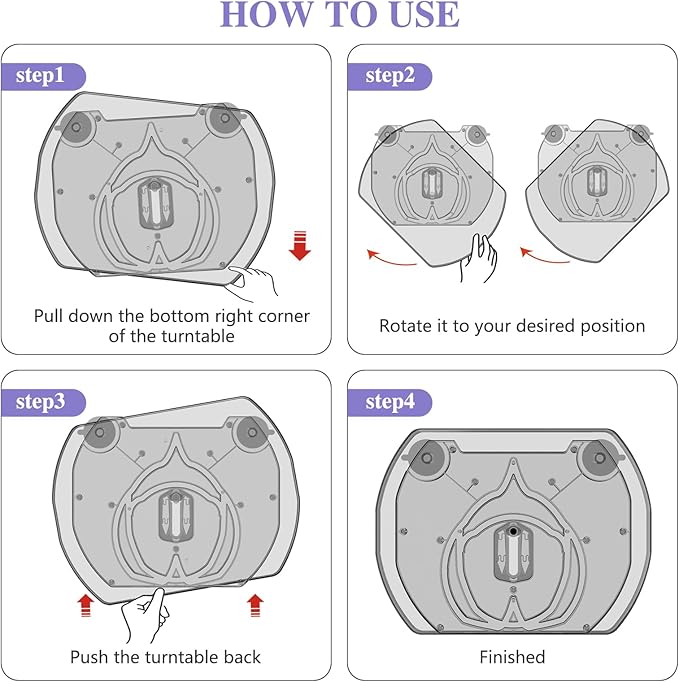 HOW TO USE

step1

Pull down the bottom right corner of the turntable

step2

Rotate it to your desired position

step3

Push the turntable back

step4

Finished