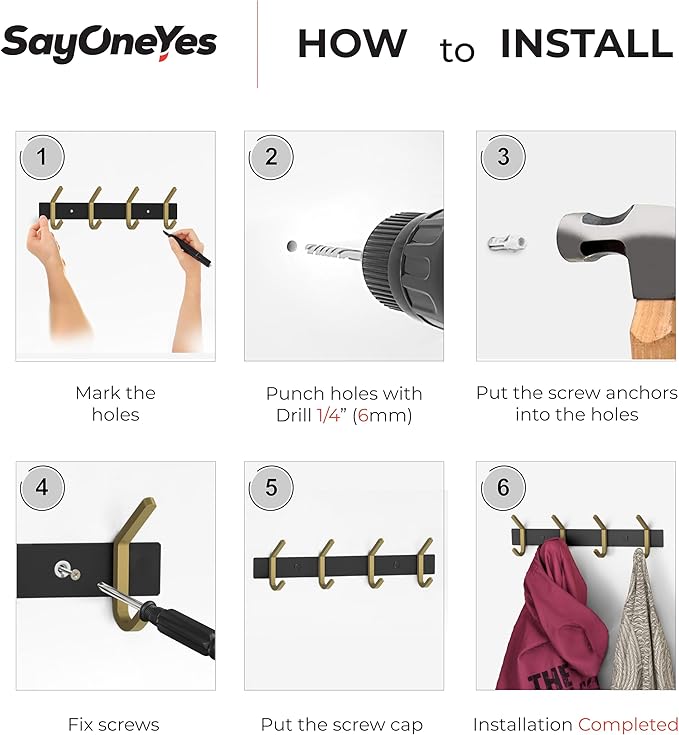 SayOneYes

HOW to INSTALL

1

Mark the holes

2

Punch holes with Drill 1/4" (6mm)

3

Put the screw anchors into the holes

4

Fix screws

5

Put the screw cap

6

THE

Installation Completed