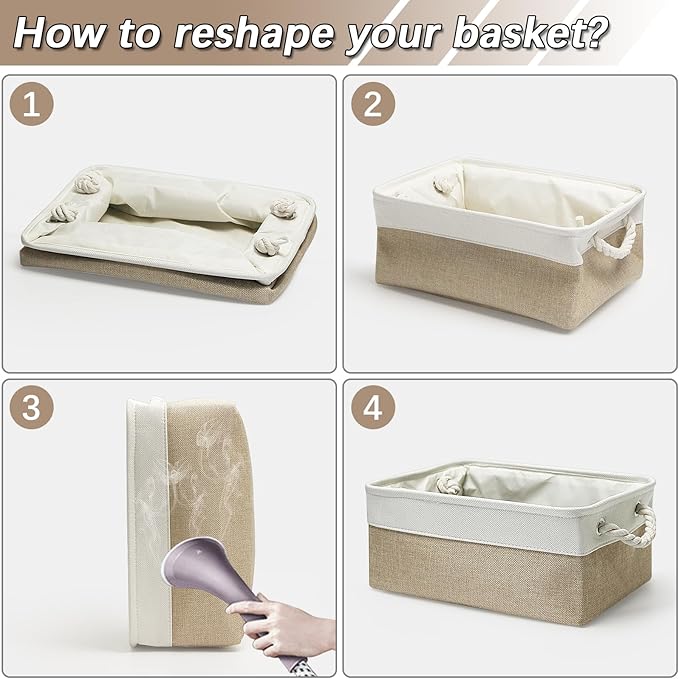 How to reshape your basket?

1

2

3

4