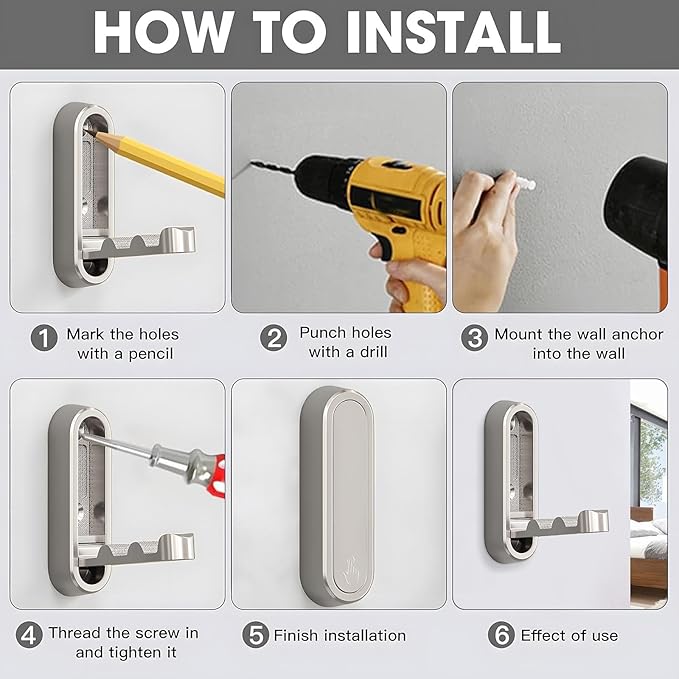 HOW TO INSTALL

1 Mark the holes with a pencil

2 Punch holes with a drill

3 Mount the wall anchor into the wall

4 Thread the screw in and tighten it

5 Finish installation

6 Effect of use