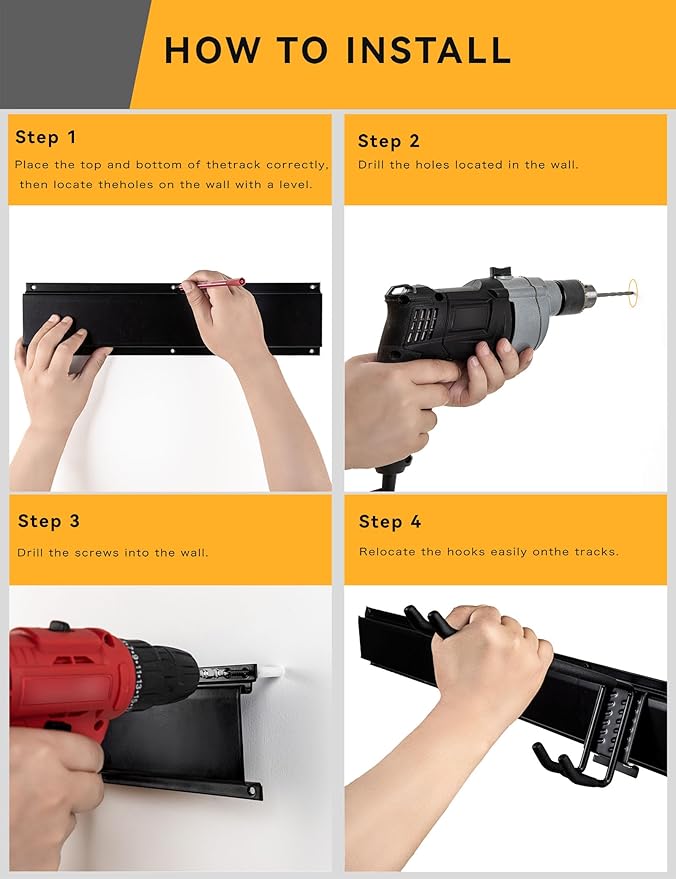 HOW TO INSTALL

Step 1

Place the top and bottom of thetrack correctly, then locate theholes on the wall with a level.

Step 2

Drill the holes located in the wall.

Step 3

Drill the screws into the wall.

Step 4

Relocate the hooks easily onthe tracks.