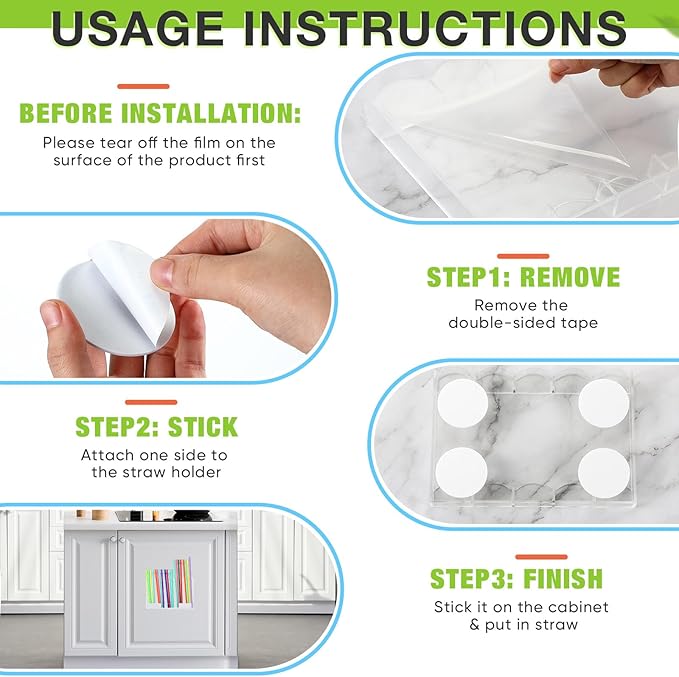 USAGE INSTRUCTIONS

BEFORE INSTALLATION:
Please tear off the film on the surface of the product first

STEP1: REMOVE
Remove the double-sided tape

STEP2: STICK
Attach one side to the straw holder

STEP3: FINISH
Stick it on the cabinet & put in straw