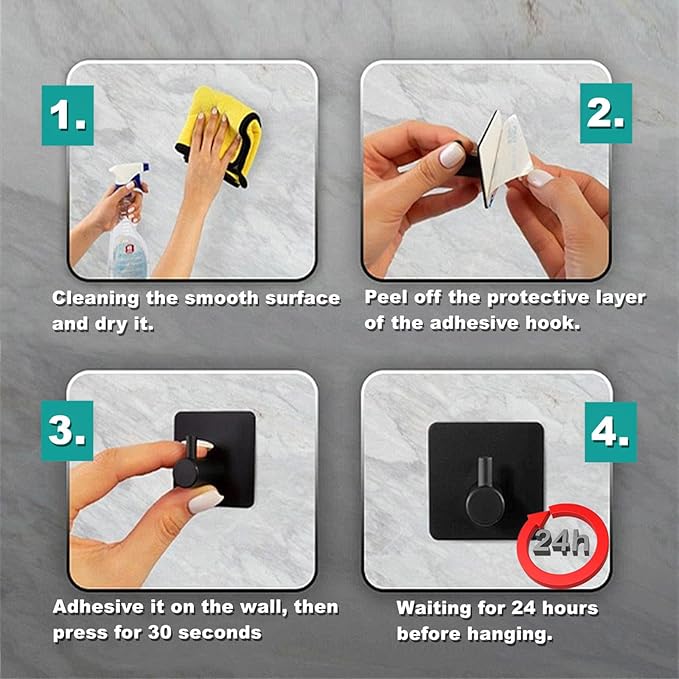 1.

Cleaning the smooth surface and dry it.

2.

Peel off the protective layer of the adhesive hook.

3.

Adhesive it on the wall, then press for 30 seconds

4.

24h

Waiting for 24 hours before hanging.