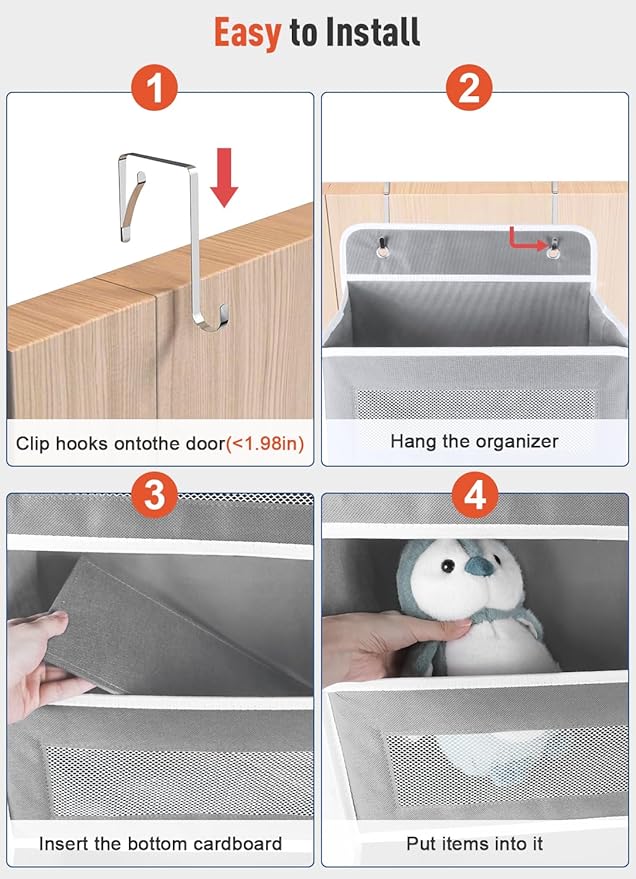 Easy to Install

1

Clip hooks ontothe door(<1.98in)

2

Hang the organizer

3

Insert the bottom cardboard

4

Put items into it