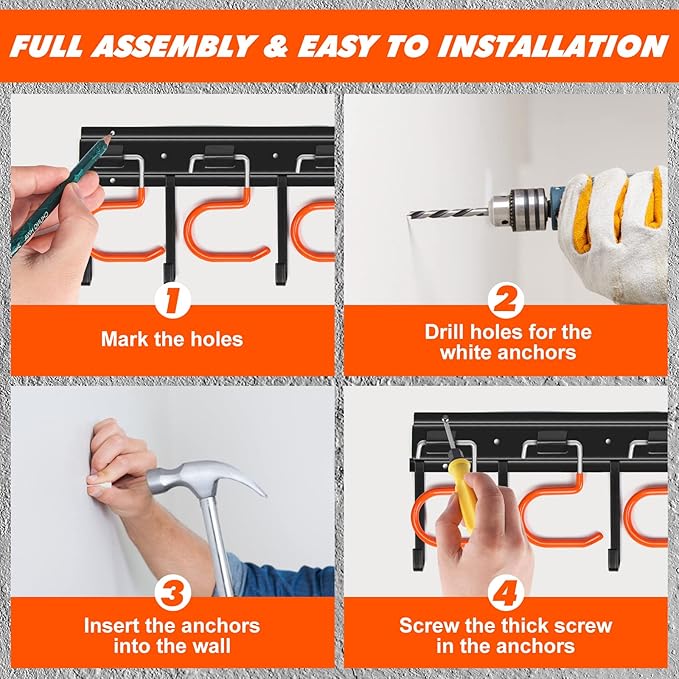 FULL ASSEMBLY & EASY TO INSTALLATION

1
Mark the holes

2
Drill holes for the white anchors

3
Insert the anchors into the wall

4
Screw the thick screw in the anchors