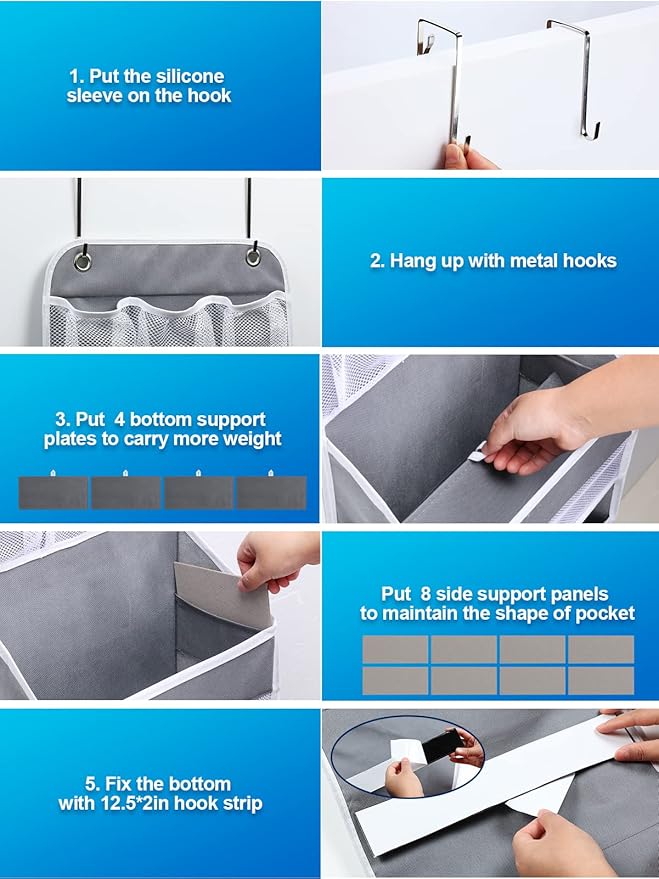 1. Put the silicone sleeve on the hook

2. Hang up with metal hooks

3. Put 4 bottom support plates to carry more weight

Put 8 side support panels to maintain the shape of pocket

5. Fix the bottom with 12.5*2in hook strip