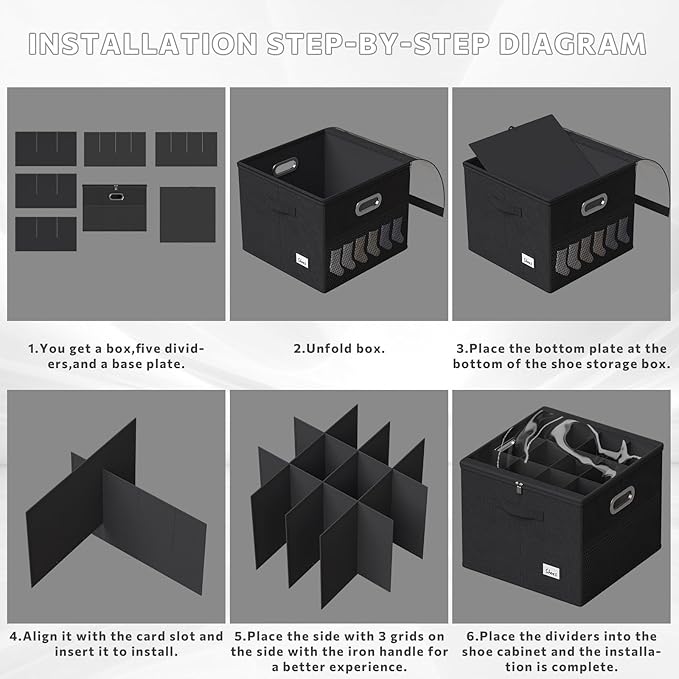 INSTALLATION STEP-BY-STEP DIAGRAM

1.You get a box,five dividers,and a base plate.

2.Unfold box.

3.Place the bottom plate at the bottom of the shoe storage box.

4.Align it with the card slot and insert it to install.

5.Place the side with 3 grids on the side with the iron handle for a better experience.

6.Place the dividers into the shoe cabinet and the installation is complete.