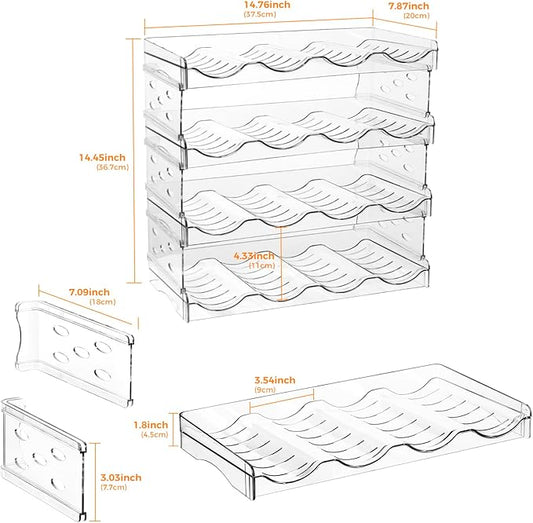 14.76inch
(37.5cm)

7.87inch
(20cm)

14.45inch
(36.7cm)

4.33inch
(11cm)

7.09inch
(18cm)

3.54inch
(9cm)

1.8inch
(4.5cm)

3.03inch
(7.7cm)