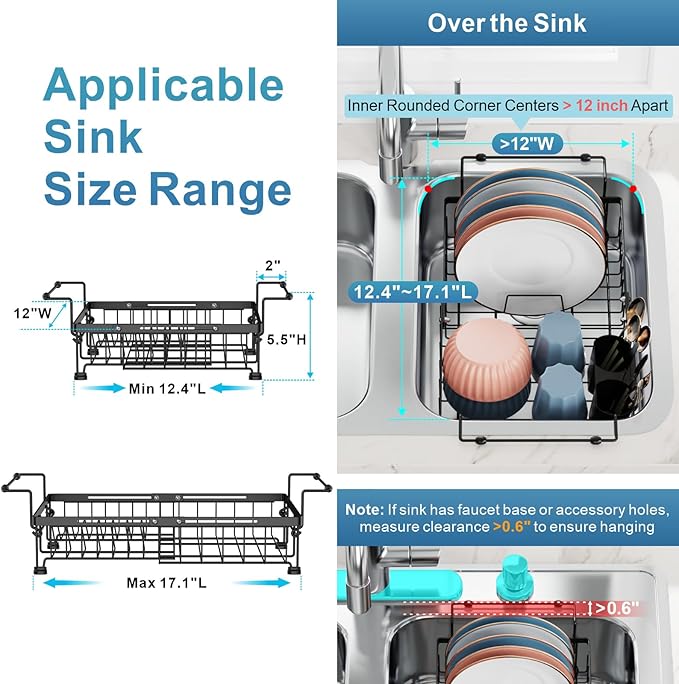 Applicable Sink Size Range

2"

12"W

5.5"H

Min 12.4"L

Max 17.1"L

Over the Sink

Inner Rounded Corner Centers > 12 inch Apart

>12"W

12.4"~17.1"L

Note: If sink has faucet base or accessory holes, measure clearance >0.6" to ensure hanging

>0.6"