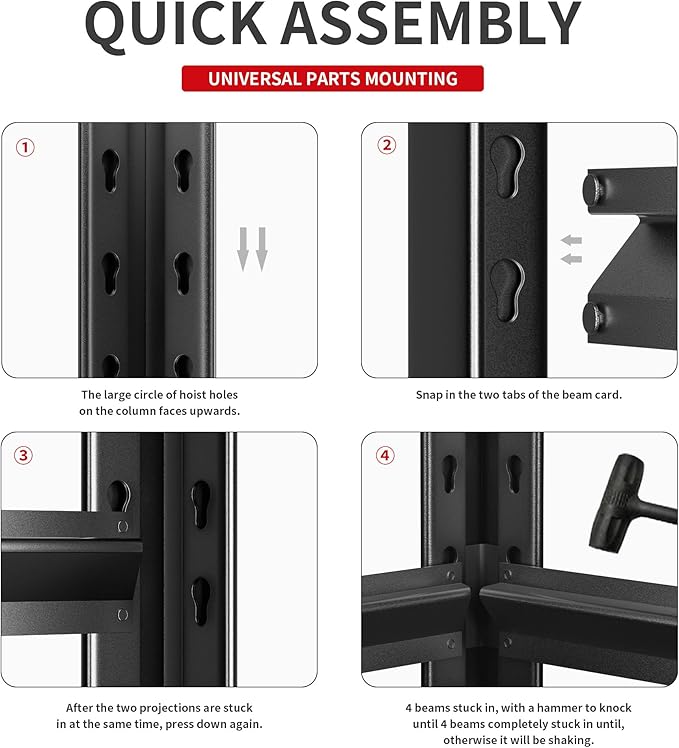 QUICK ASSEMBLY

UNIVERSAL PARTS MOUNTING

1

The large circle of hoist holes on the column faces upwards.

2

Snap in the two tabs of the beam card.

3

After the two projections are stuck in at the same time, press down again.

4

4 beams stuck in, with a hammer to knock until 4 beams completely stuck in until, otherwise it will be shaking.