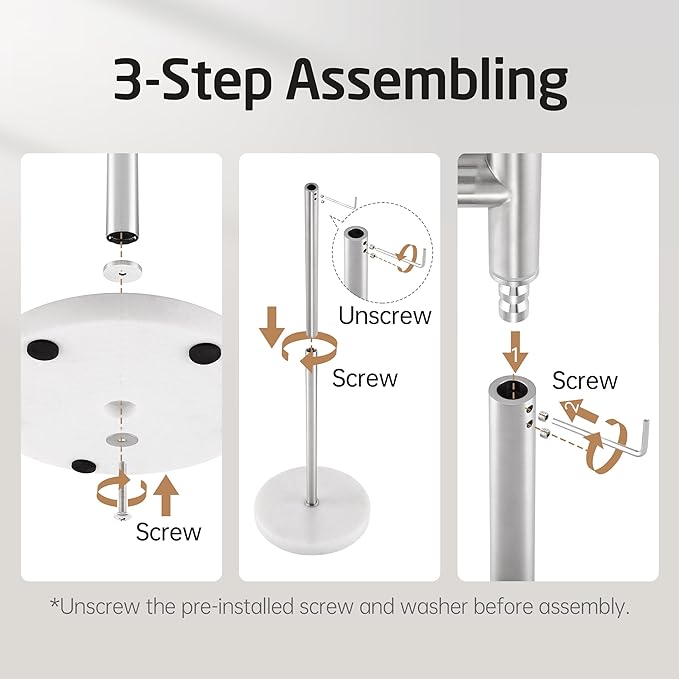 3-Step Assembling

Screw

Unscrew

Screw

1

Screw

2

*Unscrew the pre-installed screw and washer before assembly.