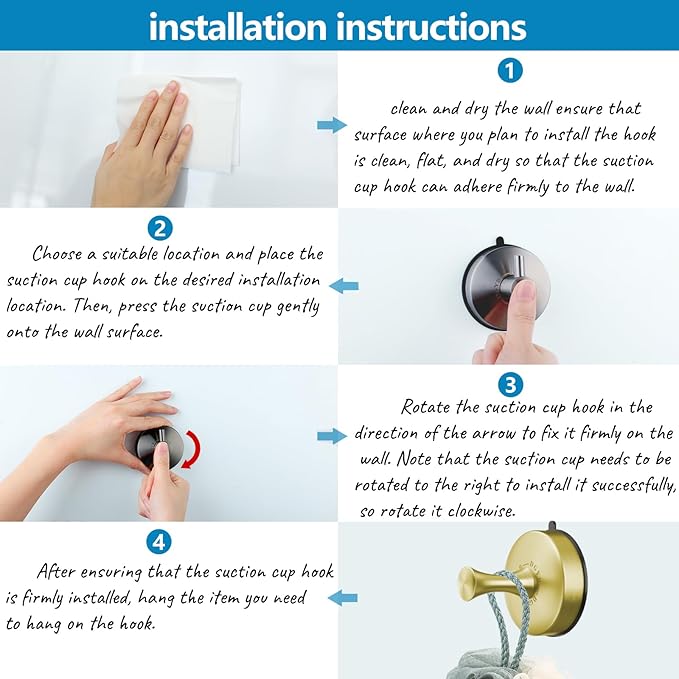 installation instructions

1

clean and dry the wall ensure that surface where you plan to install the hook is clean, flat, and dry so that the suction cup hook can adhere firmly to the wall.

2

Choose a suitable location and place the suction cup hook on the desired installation location. Then, press the suction cup gently onto the wall surface.

3

Rotate the suction cup hook in the direction of the arrow to fix it firmly on the wall. Note that the suction cup needs to be rotated to the right to install it successfully, so rotate it clockwise.

4

After ensuring that the suction cup hook is firmly installed, hang the item you need to hang on the hook.