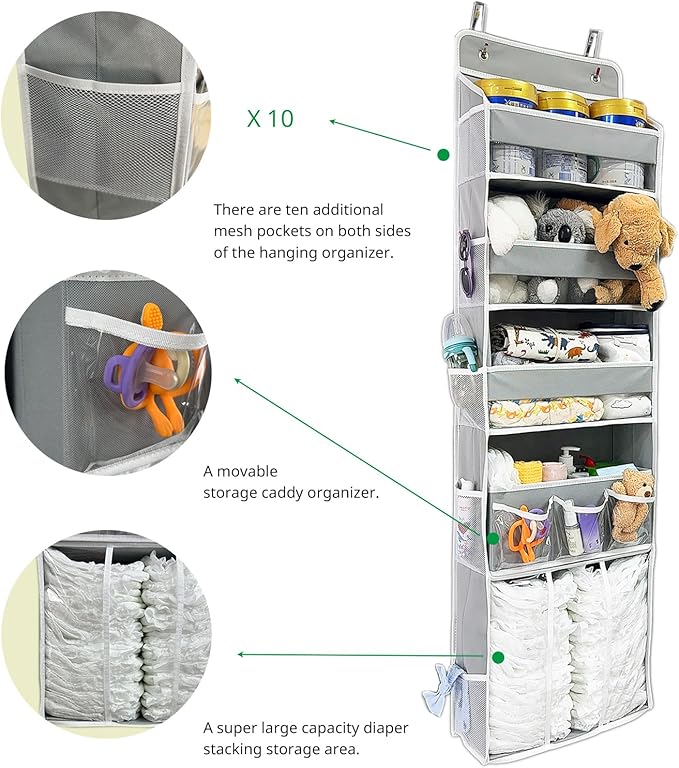 X 10

There are ten additional mesh pockets on both sides of the hanging organizer.

A movable storage caddy organizer.

A super large capacity diaper stacking storage area.