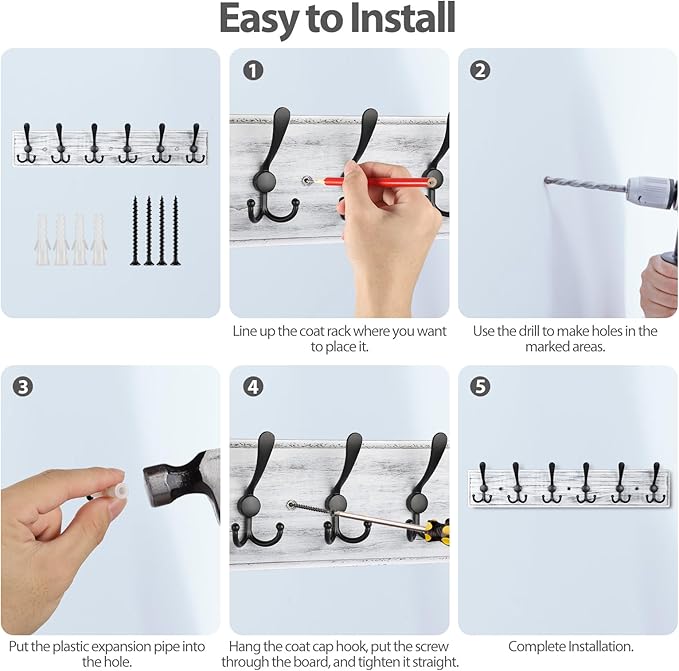 Easy to Install

1

Line up the coat rack where you want to place it.

2

Use the drill to make holes in the marked areas.

3

Put the plastic expansion pipe into the hole.

4

Hang the coat cap hook, put the screw through the board, and tighten it straight.

5

Complete Installation.