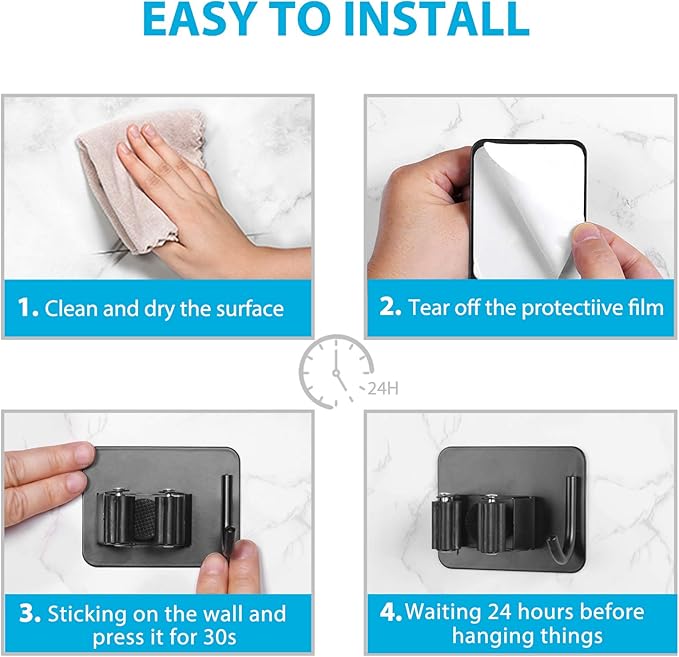 EASY TO INSTALL

1. Clean and dry the surface

2. Tear off the protectiive film

24H

3. Sticking on the wall and press it for 30s

4. Waiting 24 hours before hanging things