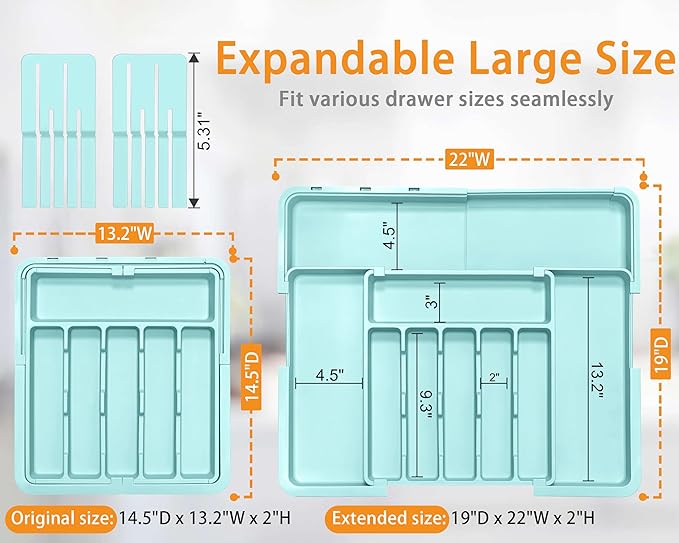 Expandable Large Size

Fit various drawer sizes seamlessly

5.31"

13.2"W

14.5"D

22"W

19"D

4.5"

3"

4.5"

9.3"

2"

13.2"

Original size: 14.5"D x 13.2"W x 2"H

Extended size: 19"D x 22"W x 2"H