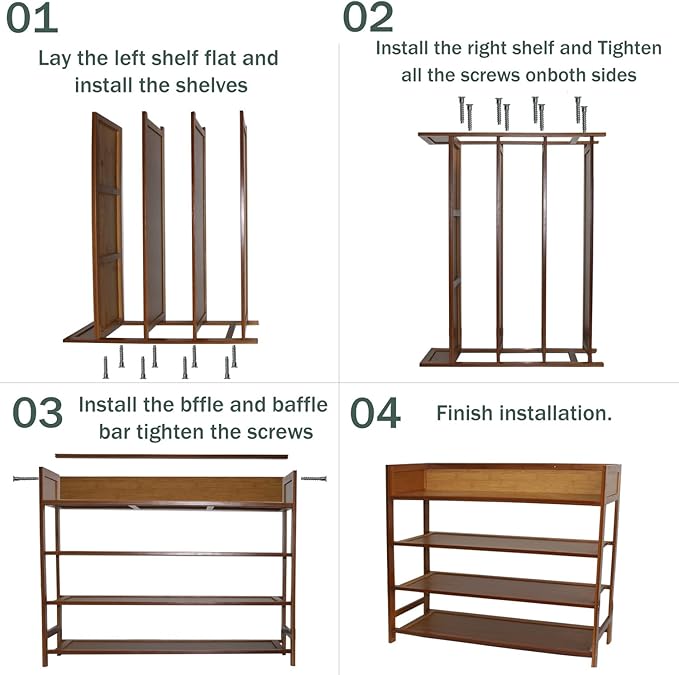 01

Lay the left shelf flat and install the shelves

02

Install the right shelf and Tighten all the screws onboth sides

03

Install the bffle and baffle bar tighten the screws

04

Finish installation.