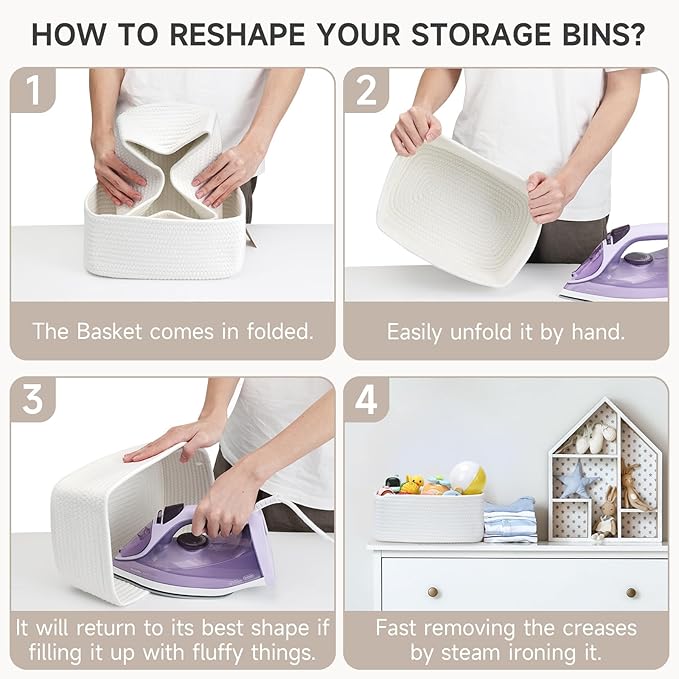 HOW TO RESHAPE YOUR STORAGE BINS?

1

The Basket comes in folded.

2

Easily unfold it by hand.

3

It will return to its best shape if filling it up with fluffy things.

4

Fast removing the creases by steam ironing it.