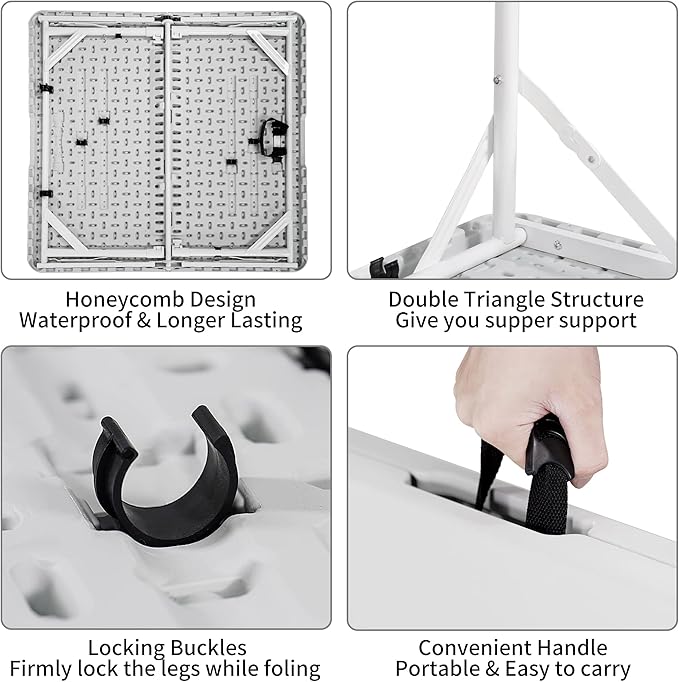 Honeycomb Design
Waterproof & Longer Lasting

Double Triangle Structure
Give you supper support

Locking Buckles
Firmly lock the legs while foling

Convenient Handle
Portable & Easy to carry