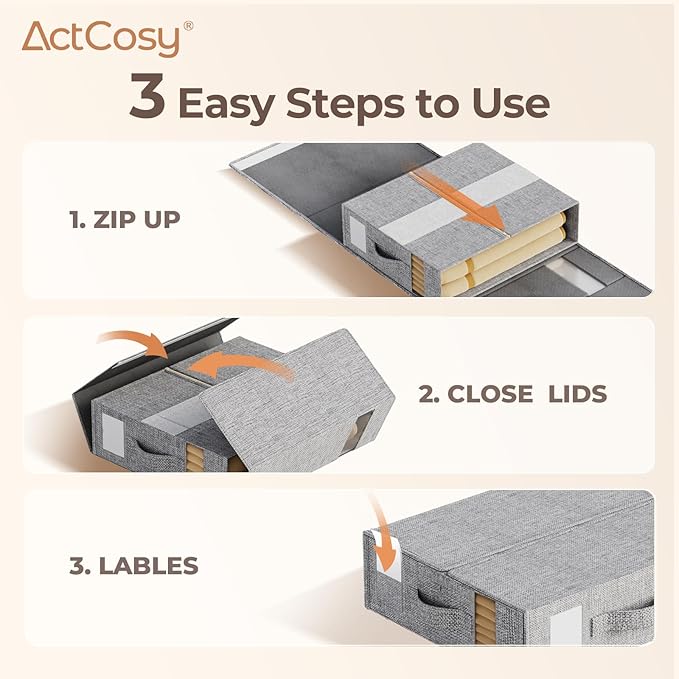 ActCosy®

3 Easy Steps to Use

1. ZIP UP

2. CLOSE LIDS

3. LABLES