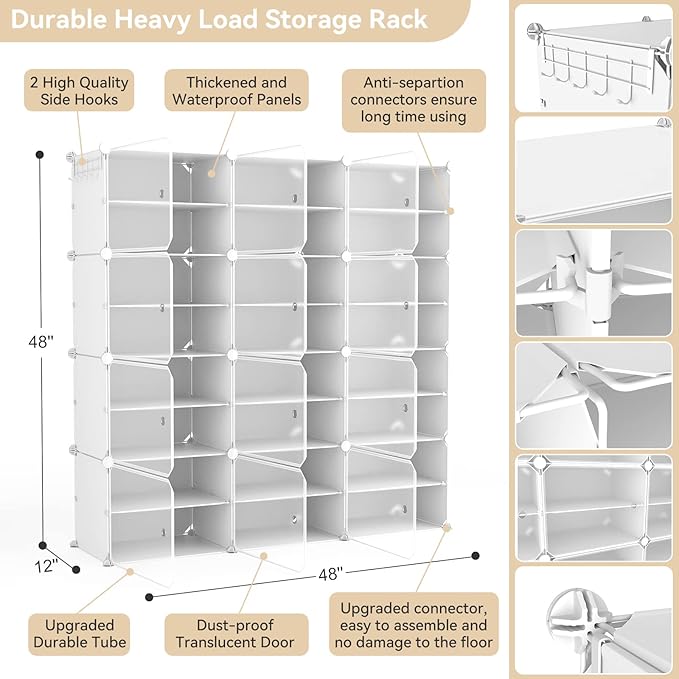 Durable Heavy Load Storage Rack

2 High Quality Side Hooks

Thickened and Waterproof Panels

Anti-separtion connectors ensure long time using

48"

12"

48"

Upgraded Durable Tube

Dust-proof Translucent Door

Upgraded connector, easy to assemble and no damage to the floor