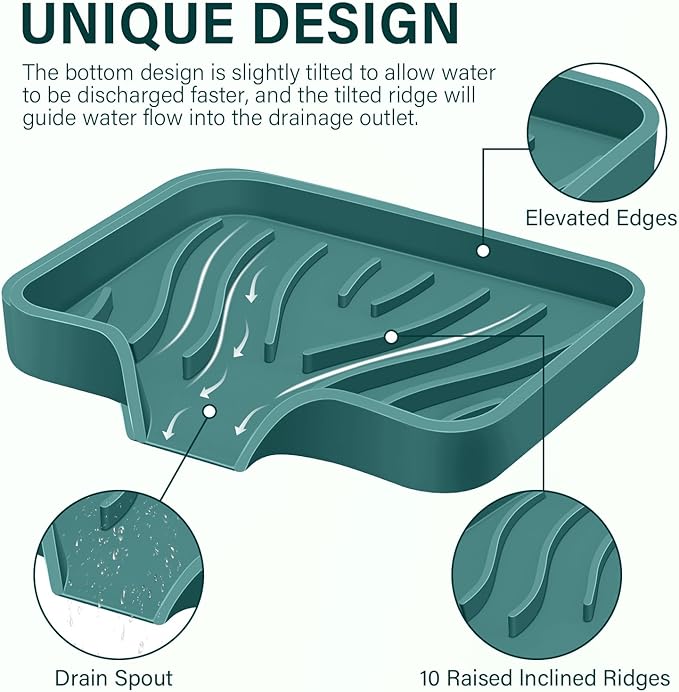 UNIQUE DESIGN

The bottom design is slightly tilted to allow water to be discharged faster, and the tilted ridge will guide water flow into the drainage outlet.

Elevated Edges

Drain Spout

10 Raised Inclined Ridges