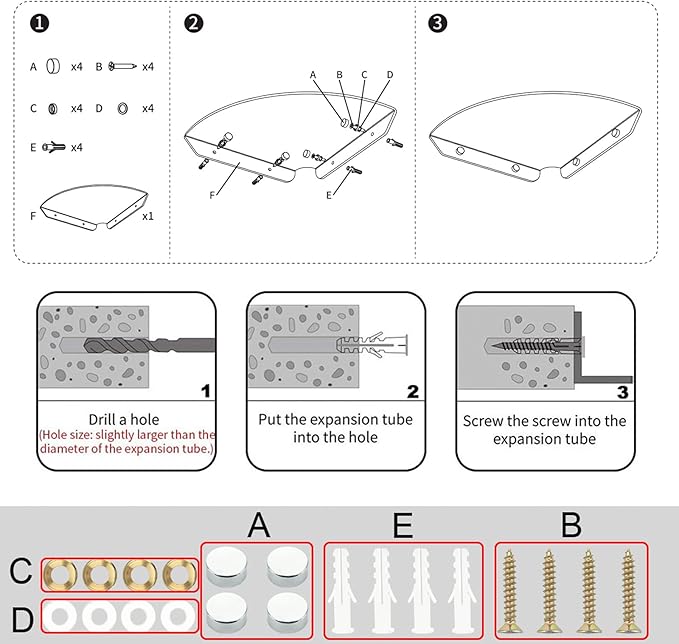 ❶

A x4 B x4

C x4 D x4

E x4

F x1

❷

A B C D

F

E

❸

1

Drill a hole
(Hole size: slightly larger than the diameter of the expansion tube.)

2

Put the expansion tube into the hole

3

Screw the screw into the expansion tube

A E B

C

D