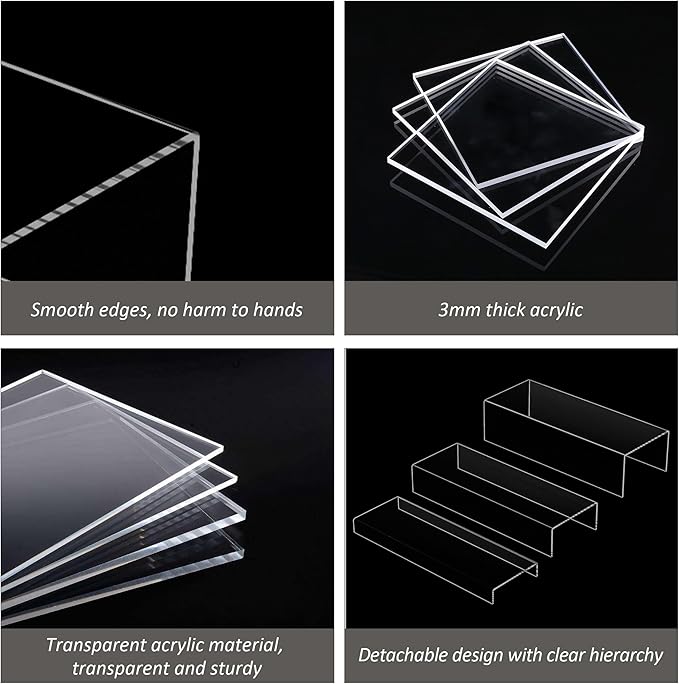 Smooth edges, no harm to hands

3mm thick acrylic

Transparent acrylic material, transparent and sturdy

Detachable design with clear hierarchy