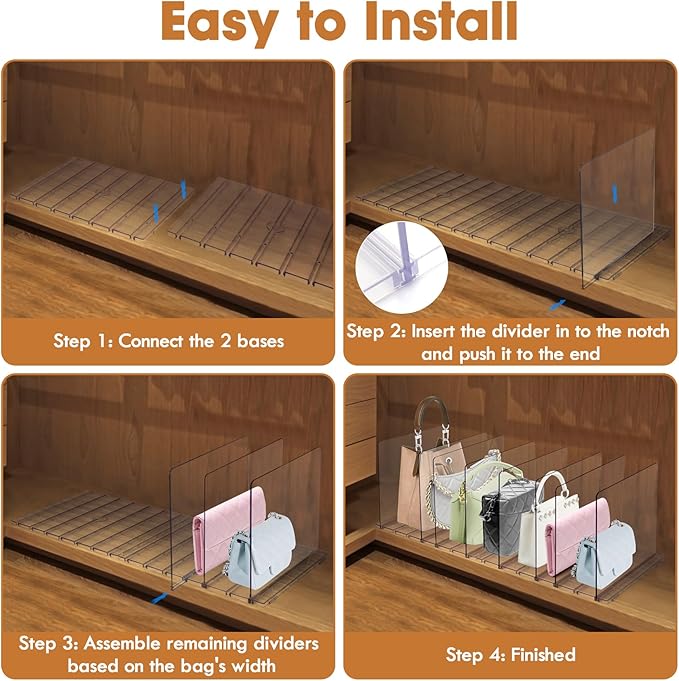 Easy to Install

Step 1: Connect the 2 bases

Step 2: Insert the divider in to the notch and push it to the end

Step 3: Assemble remaining dividers based on the bag's width

Step 4: Finished