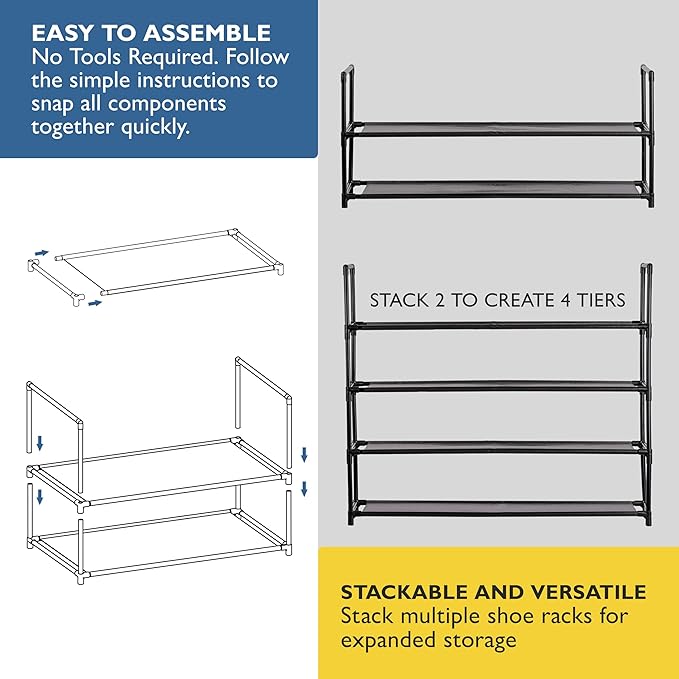 EASY TO ASSEMBLE
No Tools Required. Follow the simple instructions to snap all components together quickly.

STACK 2 TO CREATE 4 TIERS

STACKABLE AND VERSATILE
Stack multiple shoe racks for expanded storage