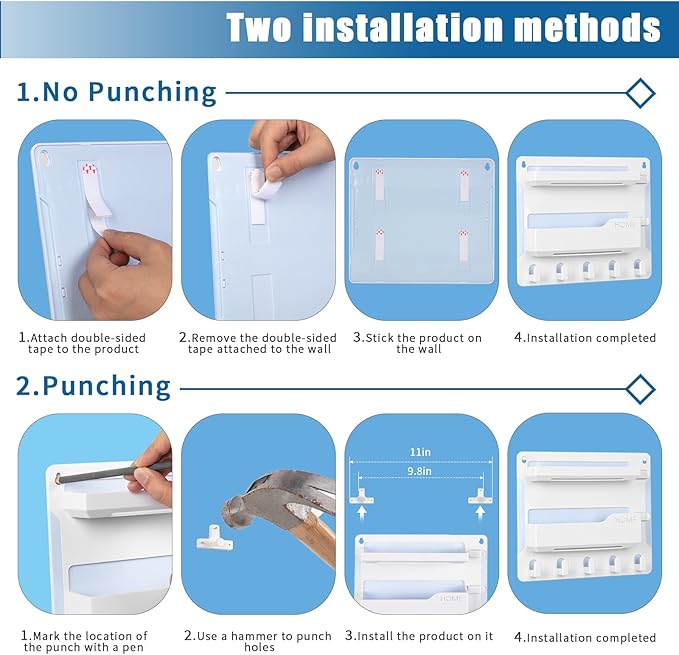 Two installation methods

1.No Punching

HOME

1.Attach double-sided tape to the product

2.Remove the double-sided tape attached to the wall

3.Stick the product on the wall

4.Installation completed

2.Punching

11in

9.8in

HOME

HOME

1.Mark the location of the punch with a pen

2.Use a hammer to punch holes

3.Install the product on it

4.Installation completed