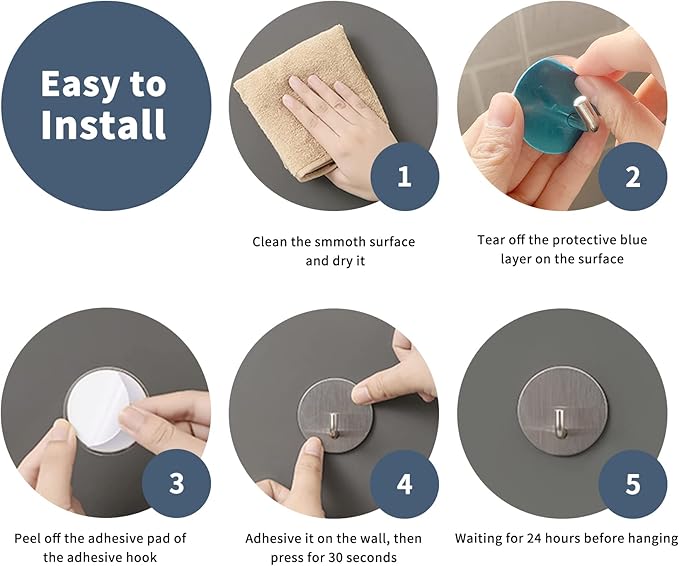 Easy to Install

1

Clean the smmoth surface and dry it

2

Tear off the protective blue layer on the surface

3

Peel off the adhesive pad of the adhesive hook

4

Adhesive it on the wall, then press for 30 seconds

5

Waiting for 24 hours before hanging