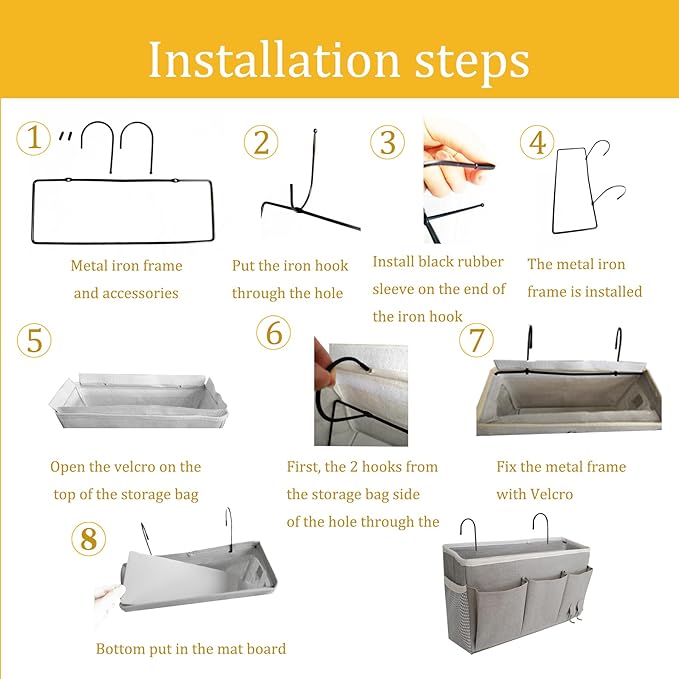 Installation steps

1

Metal iron frame and accessories

2

Put the iron hook through the hole

3

Install black rubber sleeve on the end of the iron hook

4

The metal iron frame is installed

5

Open the velcro on the top of the storage bag

6

First, the 2 hooks from the storage bag side of the hole through the

7

Fix the metal frame with Velcro

8

Bottom put in the mat board