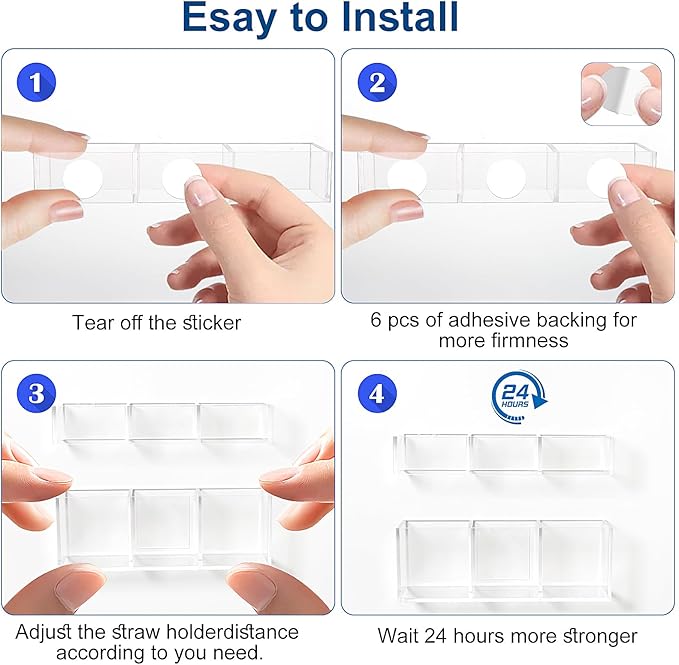 Esay to Install

1

Tear off the sticker

2

6 pcs of adhesive backing for more firmness

3

Adjust the straw holderdistance according to you need.

4

24 HOURS

Wait 24 hours more stronger