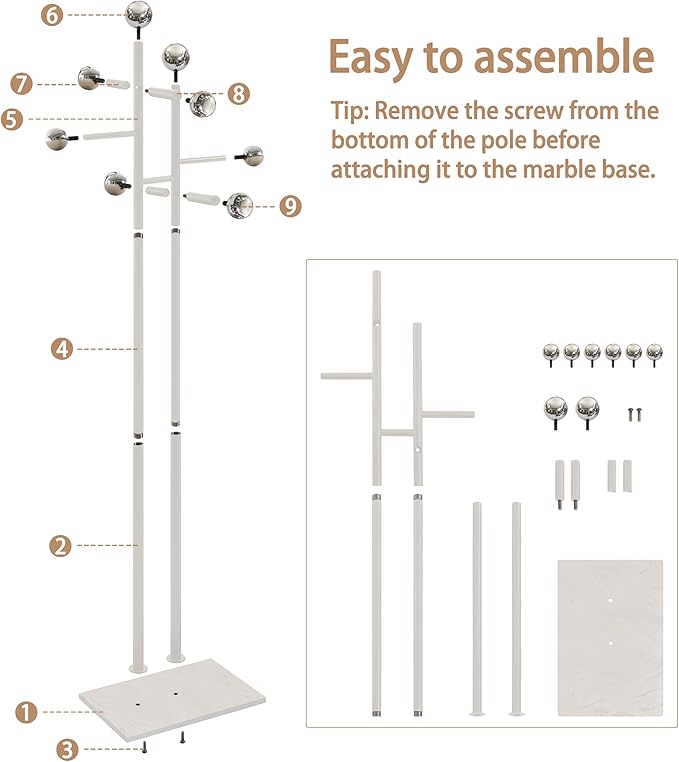 Easy to assemble

Tip: Remove the screw from the bottom of the pole before attaching it to the marble base.

6
7
8
5
9
4
2
1
3