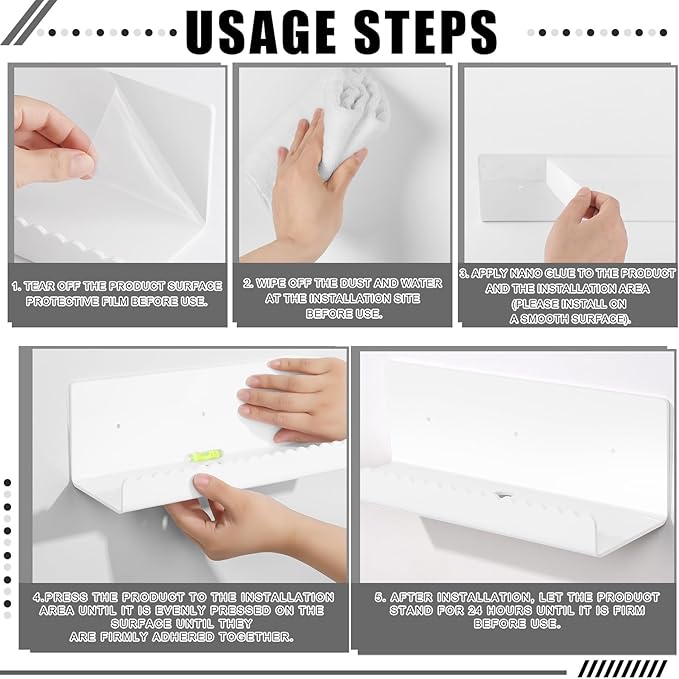 USAGE STEPS

1. TEAR OFF THE PRODUCT SURFACE PROTECTIVE FILM BEFORE USE.

2. WIPE OFF THE DUST AND WATER AT THE INSTALLATION SITE BEFORE USE.

3. APPLY NANO GLUE TO THE PRODUCT AND THE INSTALLATION AREA (PLEASE INSTALL ON A SMOOTH SURFACE).

4.PRESS THE PRODUCT TO THE INSTALLATION AREA UNTIL IT IS EVENLY PRESSED ON THE SURFACE UNTIL THEY ARE FIRMLY ADHERED TOGETHER.

5. AFTER INSTALLATION, LET THE PRODUCT STAND FOR 24 HOURS UNTIL IT IS FIRM BEFORE USE.