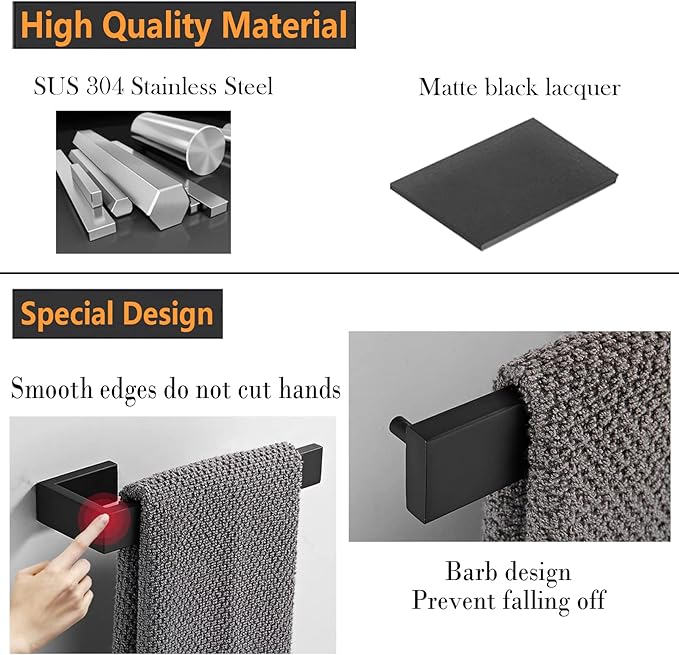 High Quality Material

SUS 304 Stainless Steel

Matte black lacquer

Special Design

Smooth edges do not cut hands

Barb design
Prevent falling off