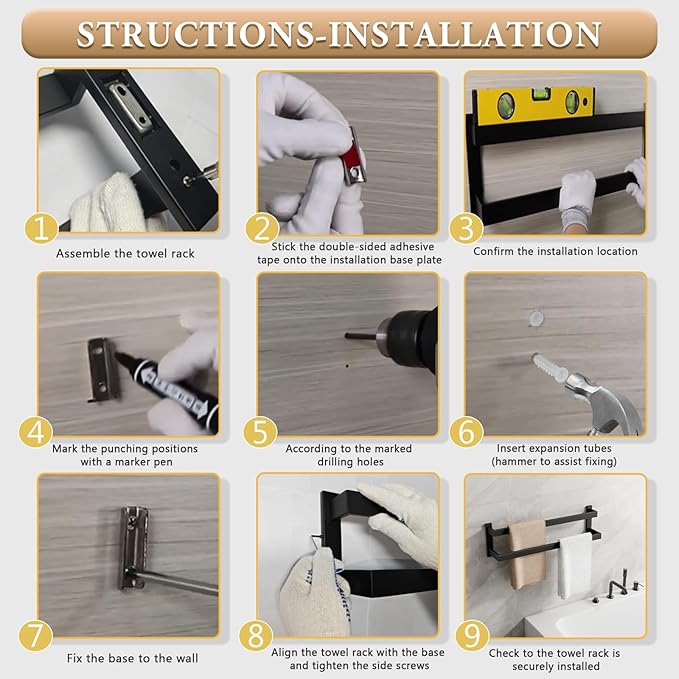 STRUCTIONS-INSTALLATION

1
Assemble the towel rack

2
Stick the double-sided adhesive tape onto the installation base plate

3
Confirm the installation location

4
Mark the punching positions with a marker pen

5
According to the marked drilling holes

6
Insert expansion tubes (hammer to assist fixing)

7
Fix the base to the wall

8
Align the towel rack with the base and tighten the side screws

9
Check to the towel rack is securely installed