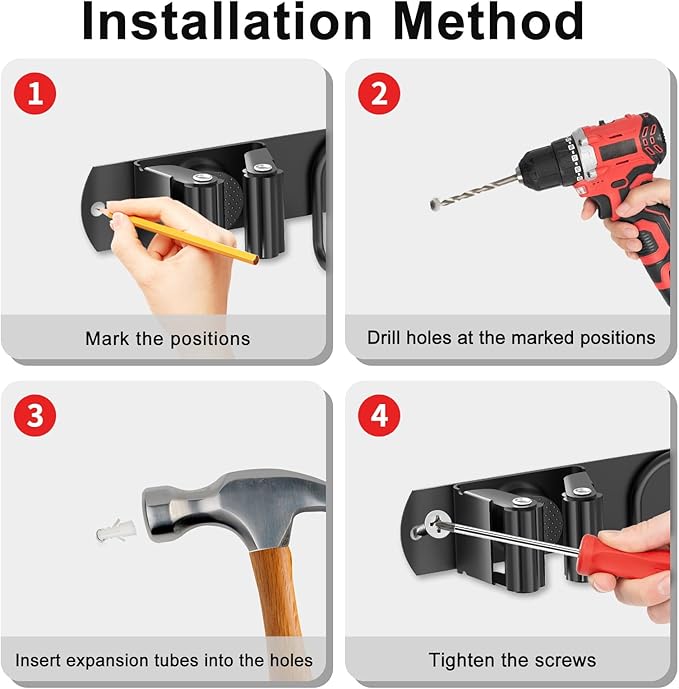 Installation Method

1

Mark the positions

2

Drill holes at the marked positions

3

Insert expansion tubes into the holes

4

Tighten the screws