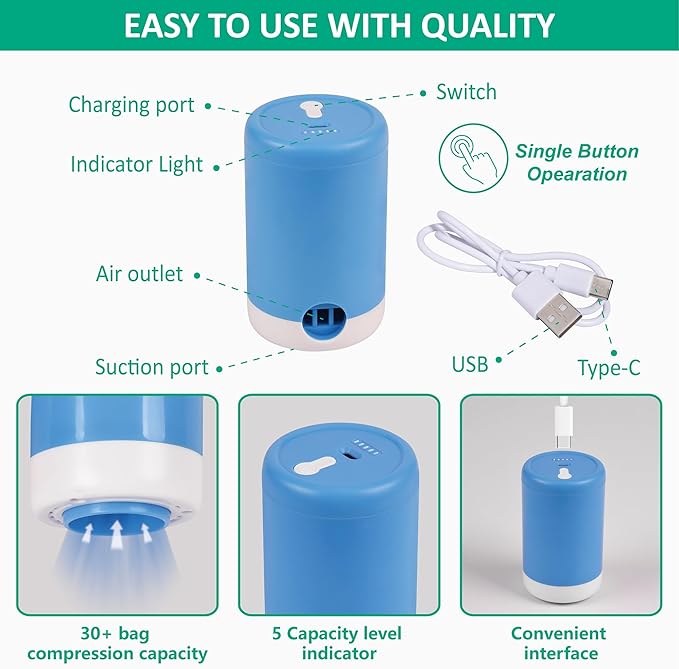 EASY TO USE WITH QUALITY

Charging port

Switch

Indicator Light

Single Button Opearation

Air outlet

Suction port

USB

Type-C

30+ bag compression capacity

5 Capacity level indicator

Convenient interface