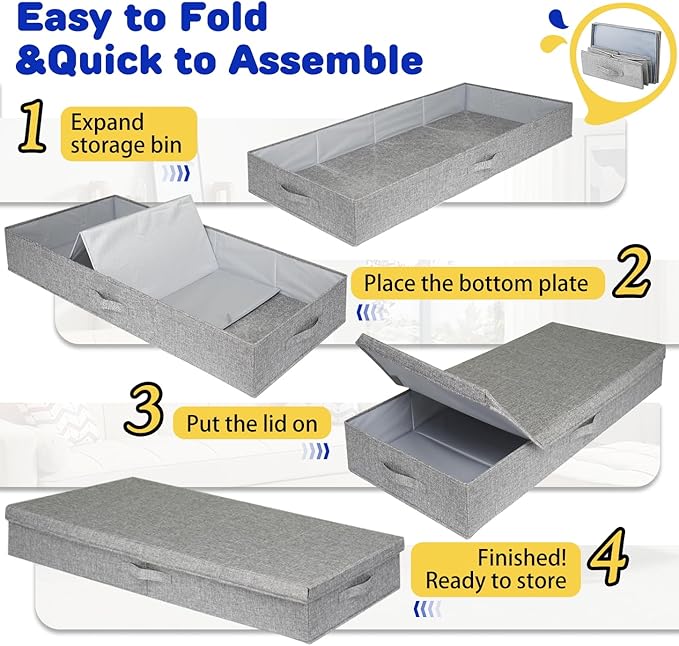 Easy to Fold
&Quick to Assemble

1 Expand storage bin

Place the bottom plate 2

3 Put the lid on

Finished! Ready to store 4