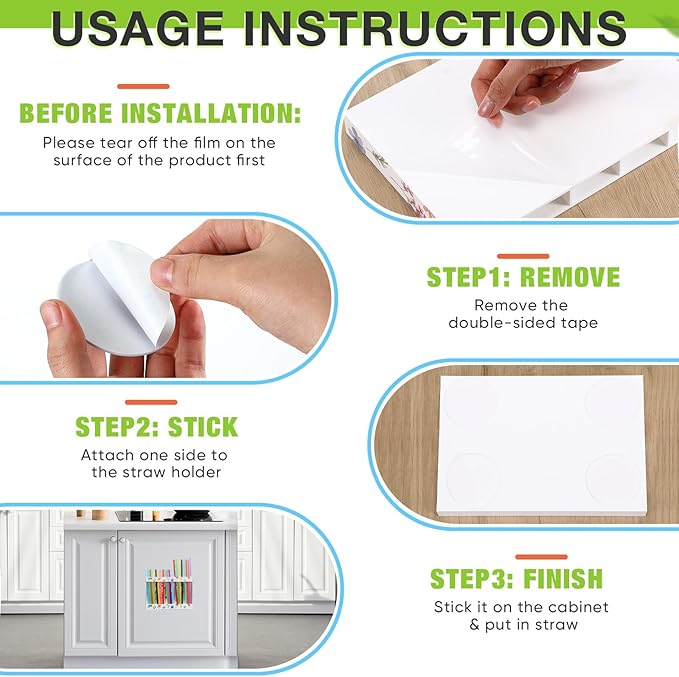 USAGE INSTRUCTIONS

BEFORE INSTALLATION:
Please tear off the film on the surface of the product first

STEP1: REMOVE
Remove the double-sided tape

STEP2: STICK
Attach one side to the straw holder

STEP3: FINISH
Stick it on the cabinet & put in straw