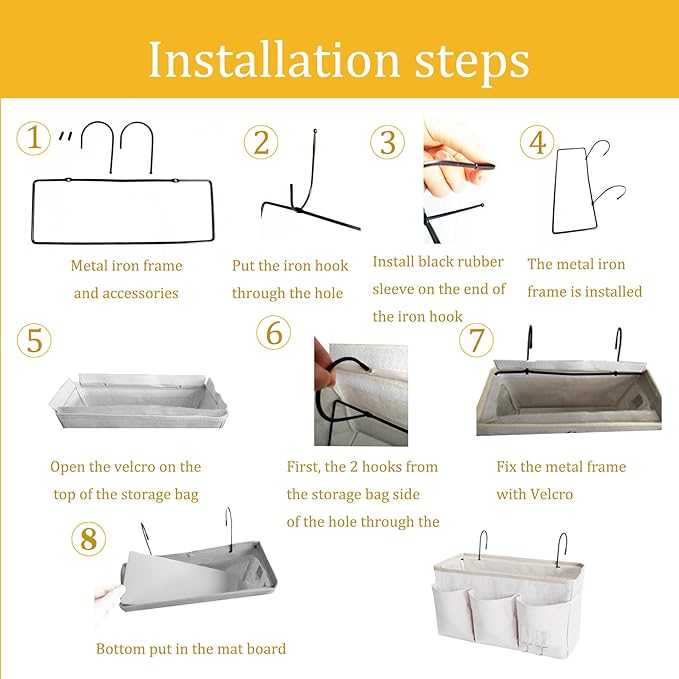 Installation steps

1

Metal iron frame and accessories

2

Put the iron hook through the hole

3

Install black rubber sleeve on the end of the iron hook

4

The metal iron frame is installed

5

Open the velcro on the top of the storage bag

6

First, the 2 hooks from the storage bag side of the hole through the

7

Fix the metal frame with Velcro

8

Bottom put in the mat board