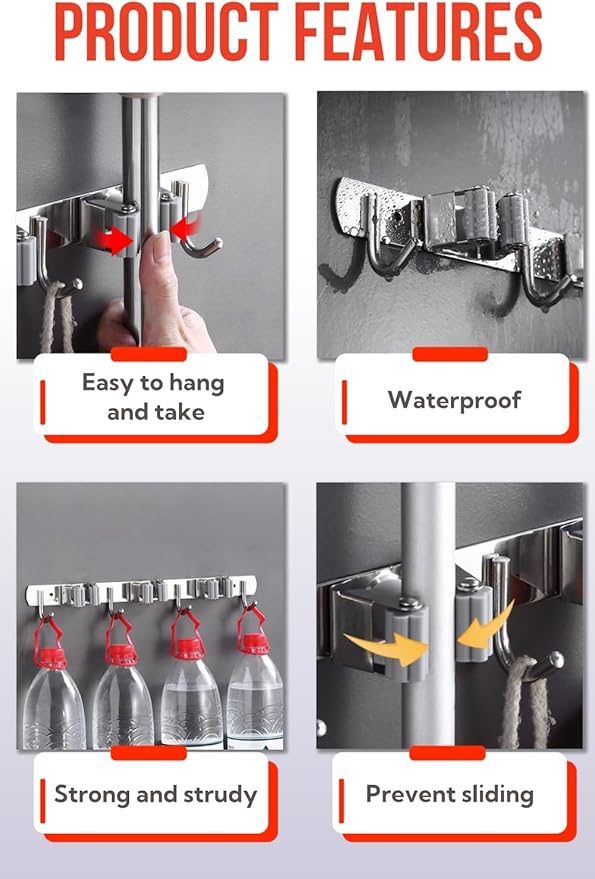 PRODUCT FEATURES

Easy to hang and take

Waterproof

Strong and strudy

Prevent sliding