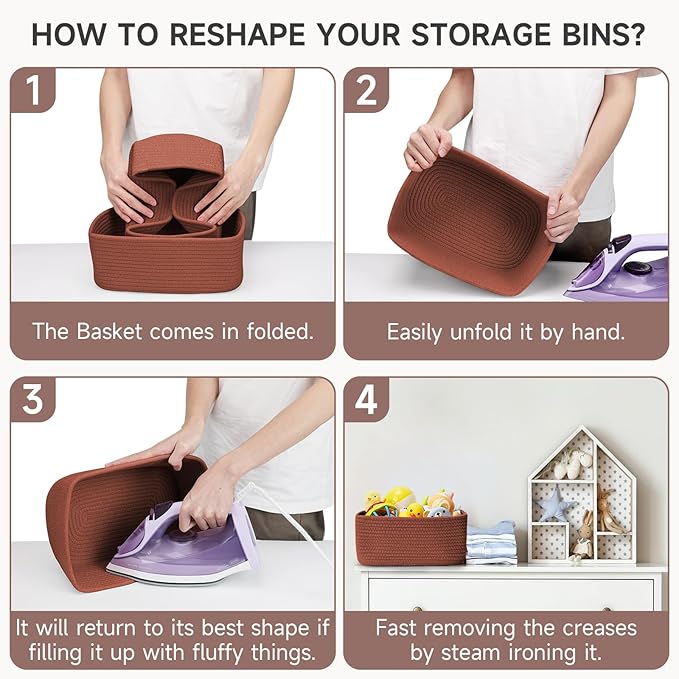 HOW TO RESHAPE YOUR STORAGE BINS?

1

The Basket comes in folded.

2

Easily unfold it by hand.

3

It will return to its best shape if filling it up with fluffy things.

4

Fast removing the creases by steam ironing it.