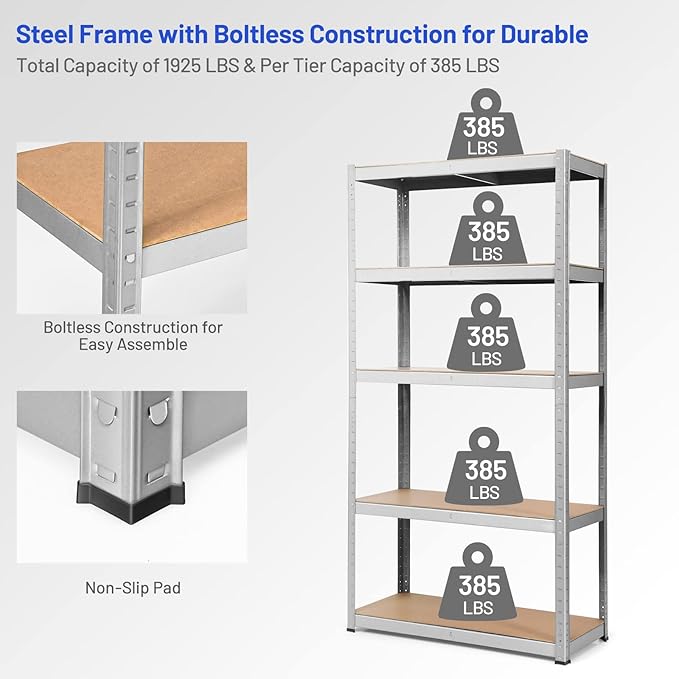 Steel Frame with Boltless Construction for Durable
Total Capacity of 1925 LBS & Per Tier Capacity of 385 LBS

Boltless Construction for Easy Assemble

Non-Slip Pad

385 LBS

385 LBS

385 LBS

385 LBS

385 LBS