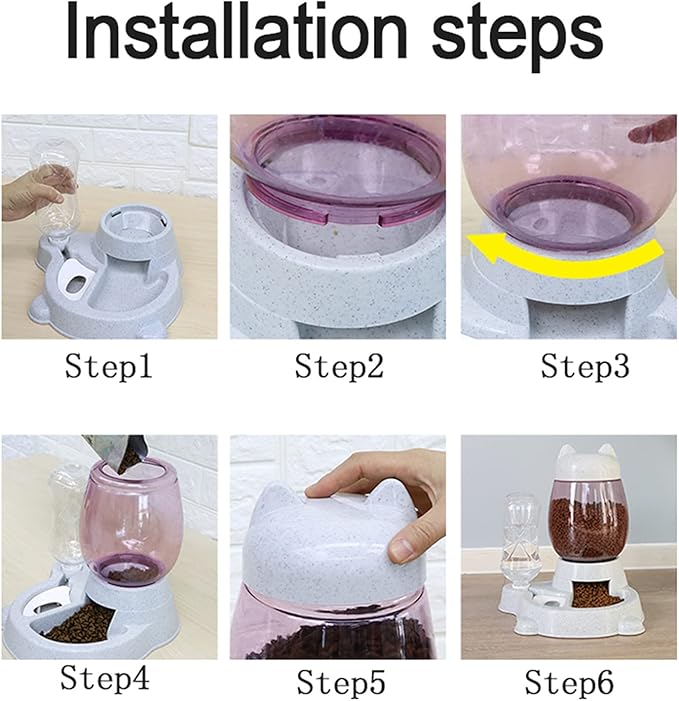 Installation steps

Step1

Step2

Step3

Step4

Step5

Step6